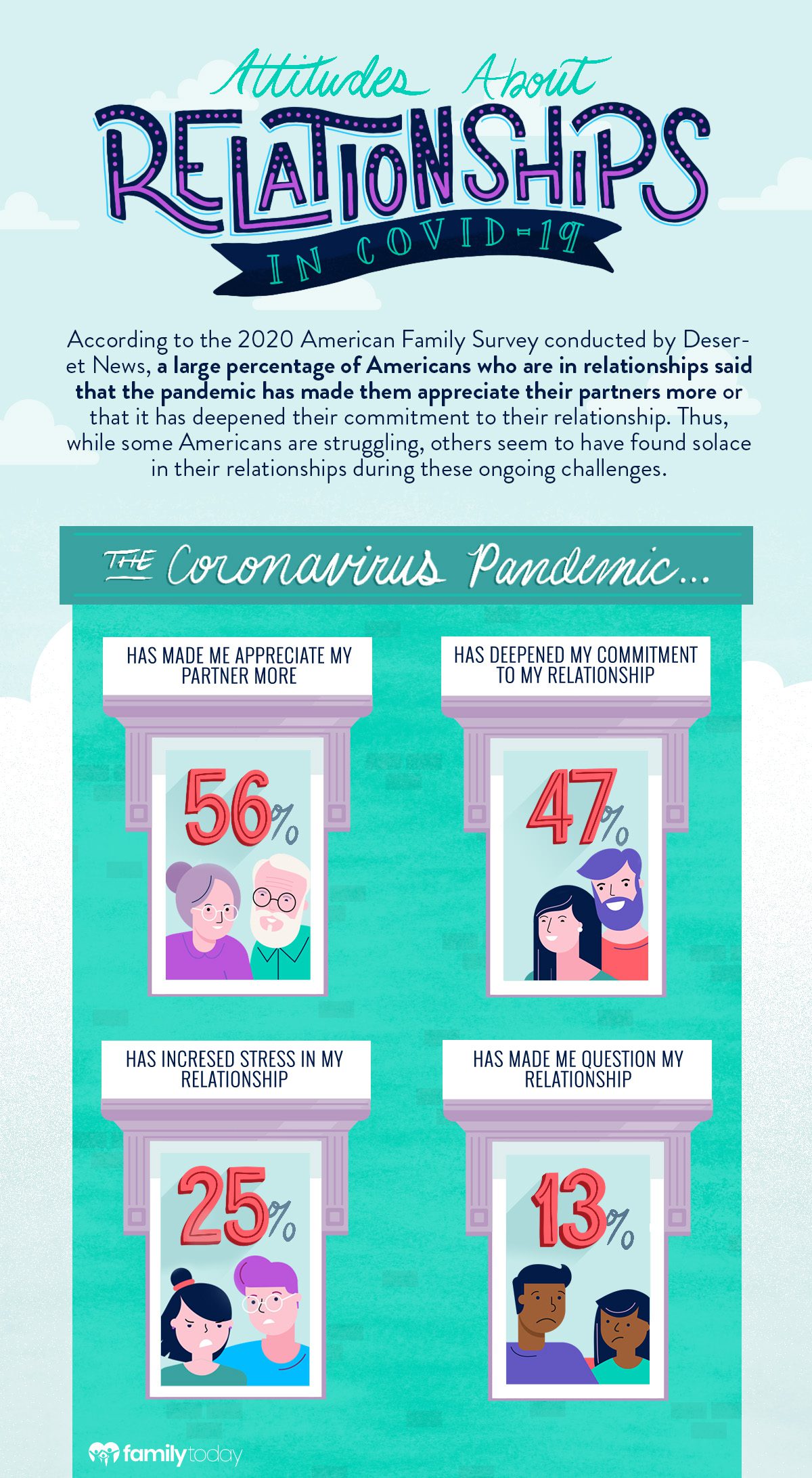 Attitudes About
RELATIONSHIPS
IN COVID-19

According to the 2020 American Family Survey conducted by Deseret News, a large percentage of Americans who are in relationships said that the pandemic has made them appreciate their partners more or that it has deepened their commitment to their relationship. Thus, while some Americans are struggling, others seem to have found solace in their relationships during these ongoing challenges.

THE Coronavirus Pandemic...

HAS MADE ME APPRECIATE MY PARTNER MORE

56%

HAS DEEPENED MY COMMITMENT TO MY RELATIONSHIP

47%

HAS INCRESED STRESS IN MY RELATIONSHIP

25%

HAS MADE ME QUESTION MY RELATIONSHIP

13%

familytoday